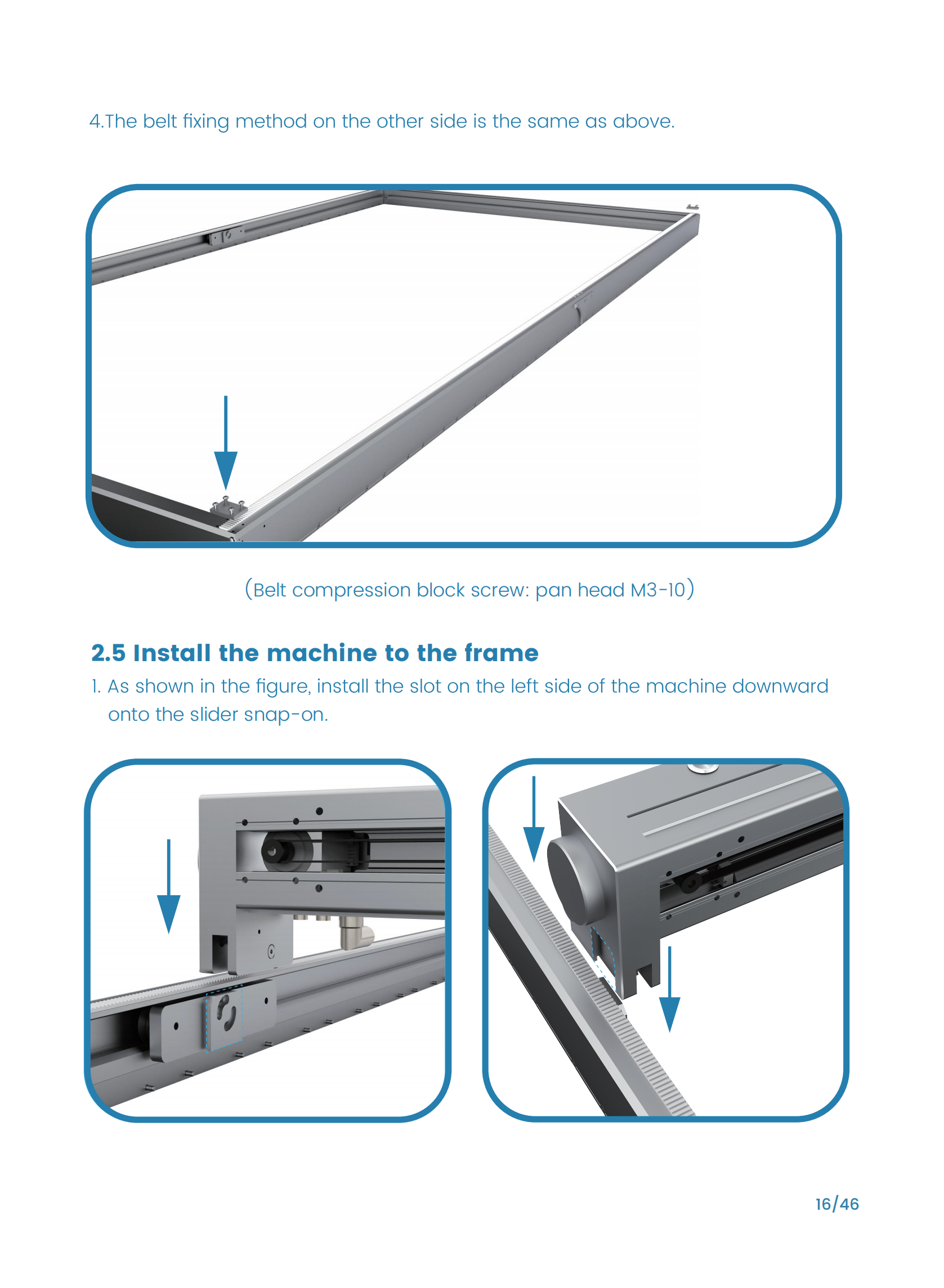 4.The belt fixing method on the other side is the same as above.

(Belt compression block screw: pan head M3-10)

2.5 Install the machine to the frame

1. As shown in the figure, install the slot on the left side of the machine downward onto the slider snap-on.

16/46