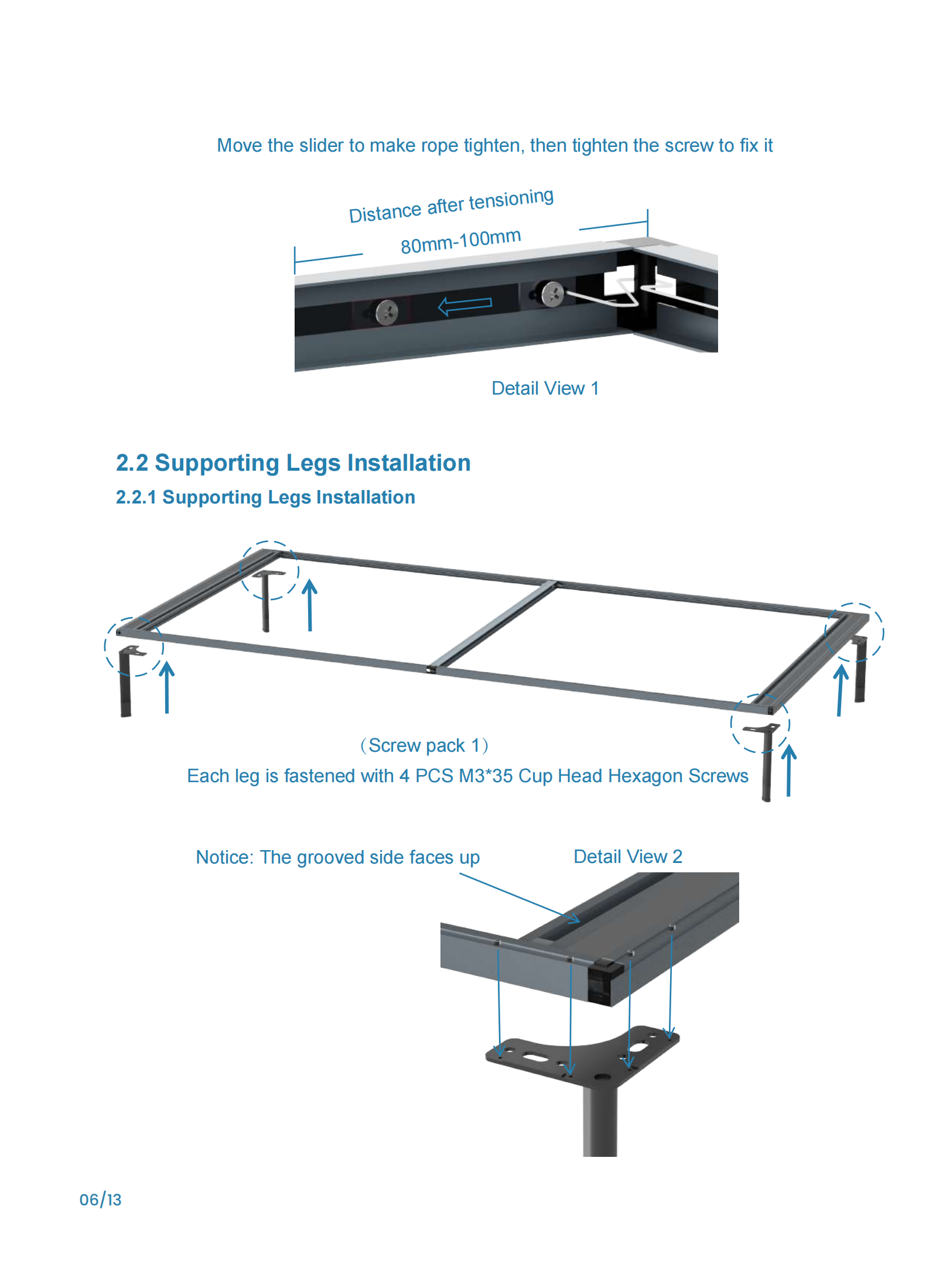 Move the slider to make rope tighten, then tighten the screw to fix it

Distance after tensioning

80mm-100mm

Detail View 1

2.2 Supporting Legs Installation

2.2.1 Supporting Legs Installation

（Screw pack 1）

Each leg is fastened with 4 PCS M3*35 Cup Head Hexagon Screws

Notice: The grooved side faces up

Detail View 2

06/13