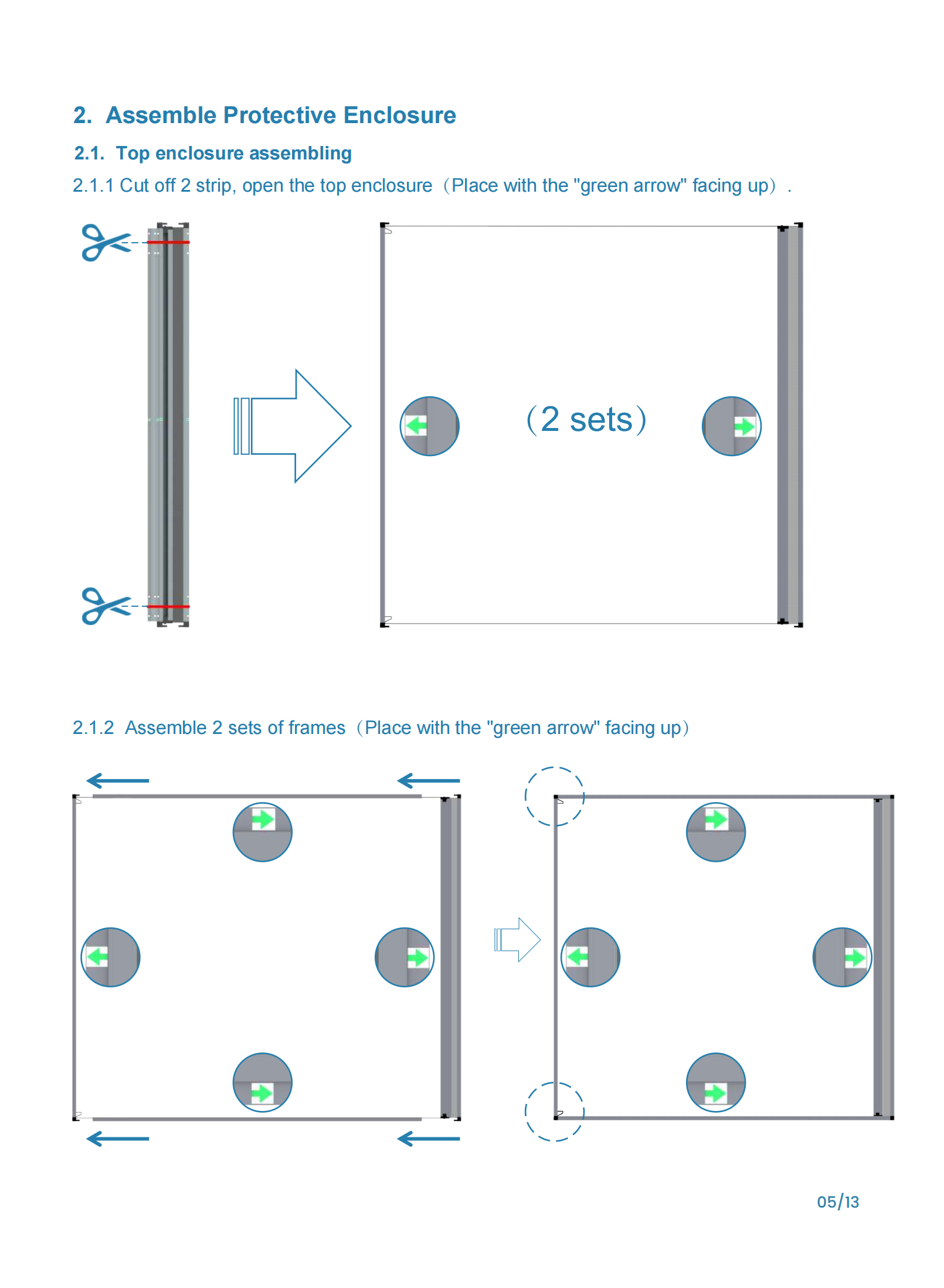 2. Assemble Protective Enclosure

2.1. Top enclosure assembling

2.1.1 Cut off 2 strip, open the top enclosure（Place with the "green arrow" facing up）.

（2 sets）

2.1.2 Assemble 2 sets of frames（Place with the "green arrow" facing up）

05/13