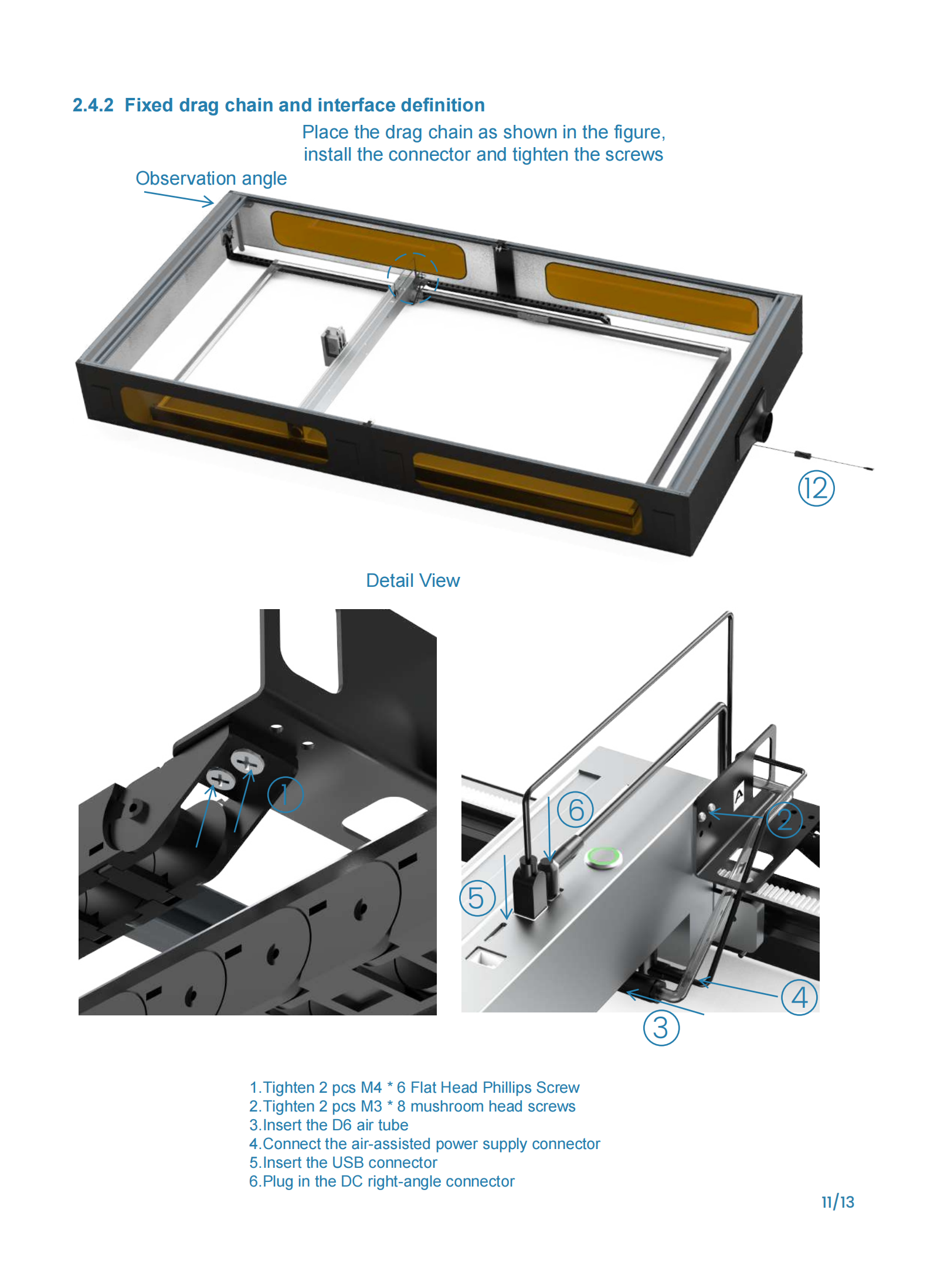 2.4.2 Fixed drag chain and interface definition

Place the drag chain as shown in the figure, install the connector and tighten the screws

Observation angle

⑫

Detail View

①

⑥

②

⑤

④

③

A

1.Tighten 2 pcs M4 * 6 Flat Head Phillips Screw
2.Tighten 2 pcs M3 * 8 mushroom head screws
3.Insert the D6 air tube
4.Connect the air-assisted power supply connector
5.Insert the USB connector
6.Plug in the DC right-angle connector

11/13