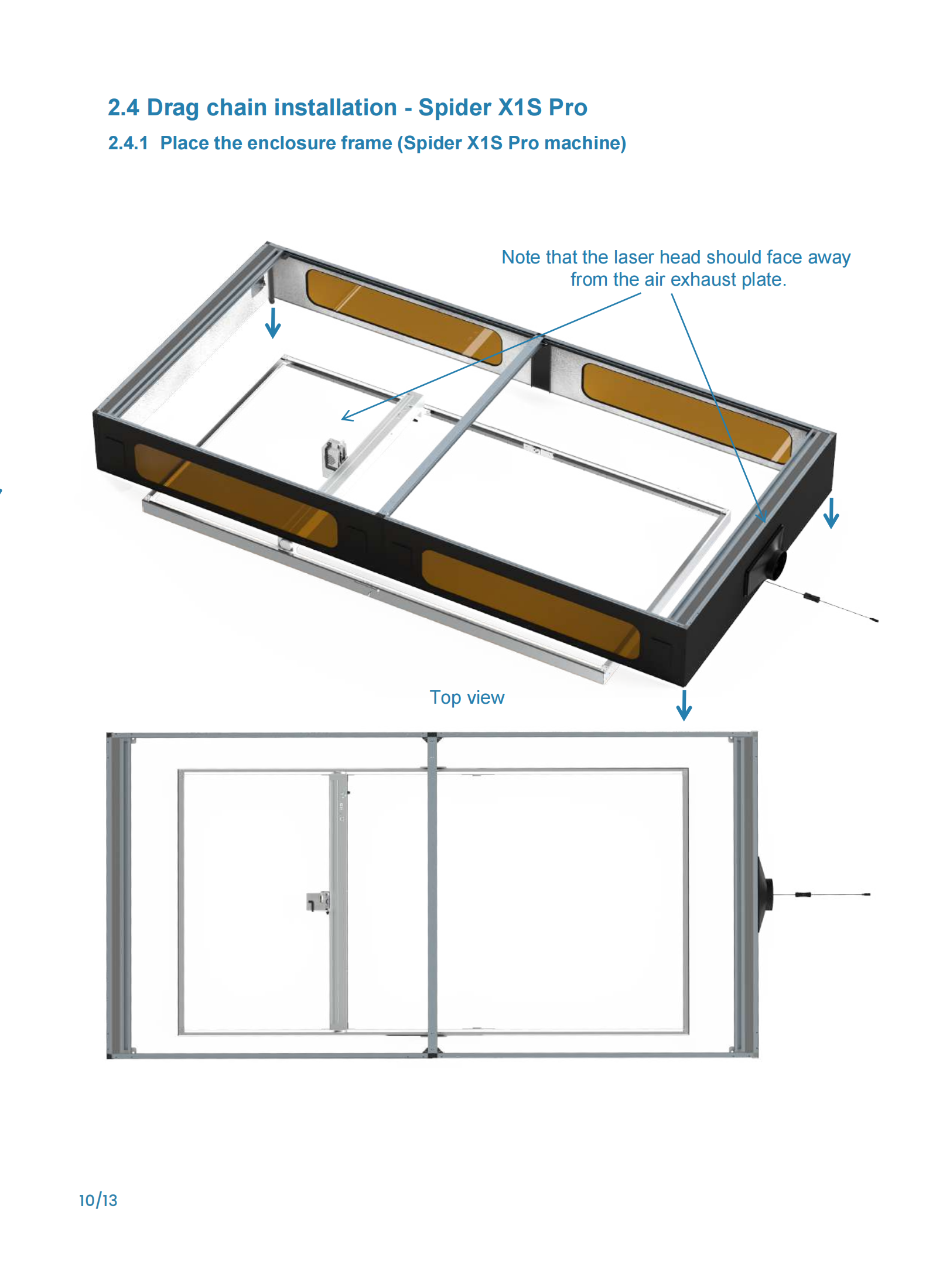 2.4 Drag chain installation - Spider X1S Pro

2.4.1 Place the enclosure frame (Spider X1S Pro machine)

Note that the laser head should face away from the air exhaust plate.

Top view

10/13