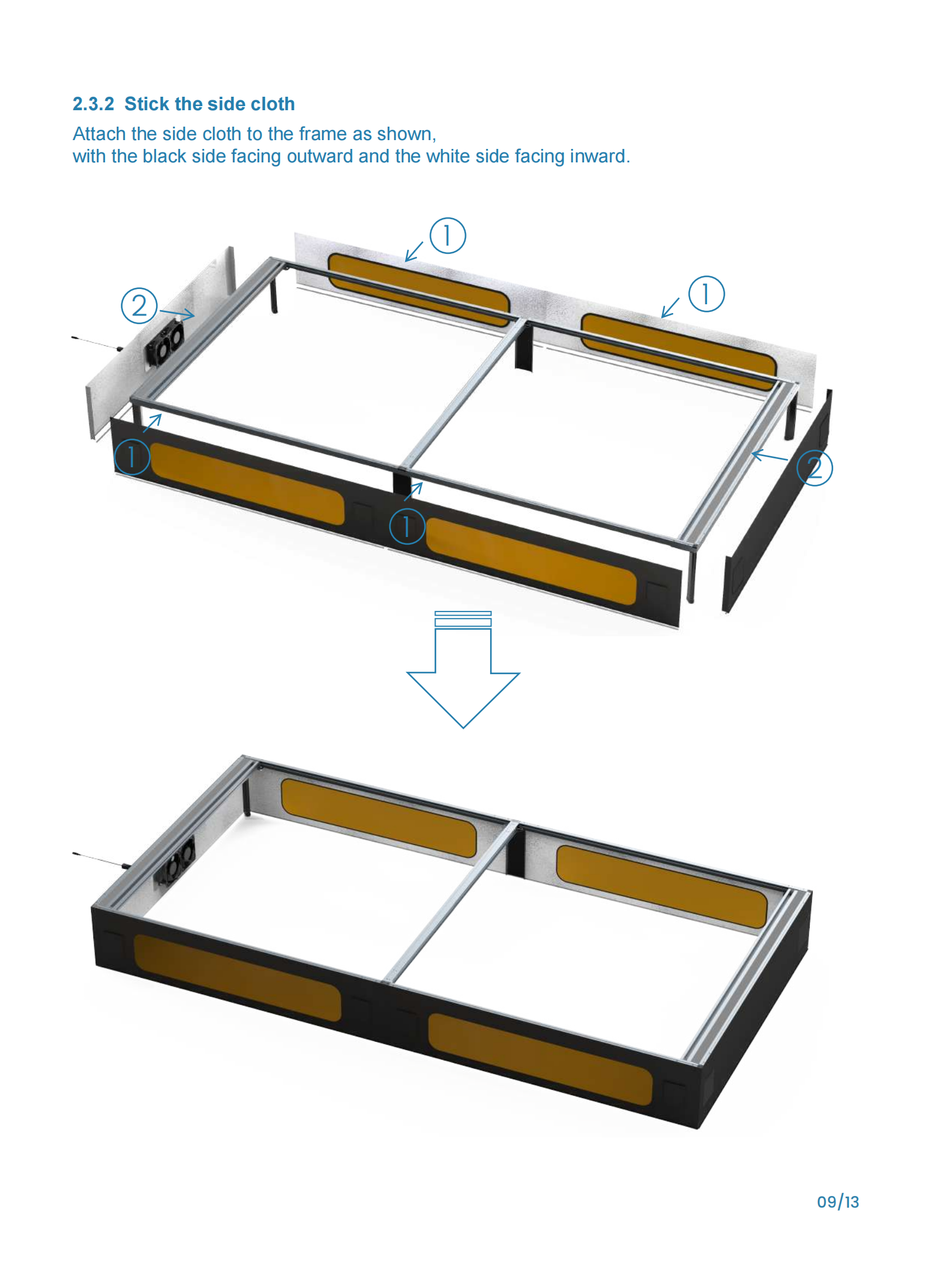 2.3.2 Stick the side cloth

Attach the side cloth to the frame as shown,
with the black side facing outward and the white side facing inward.

①

①

②

①

①

②

09/13