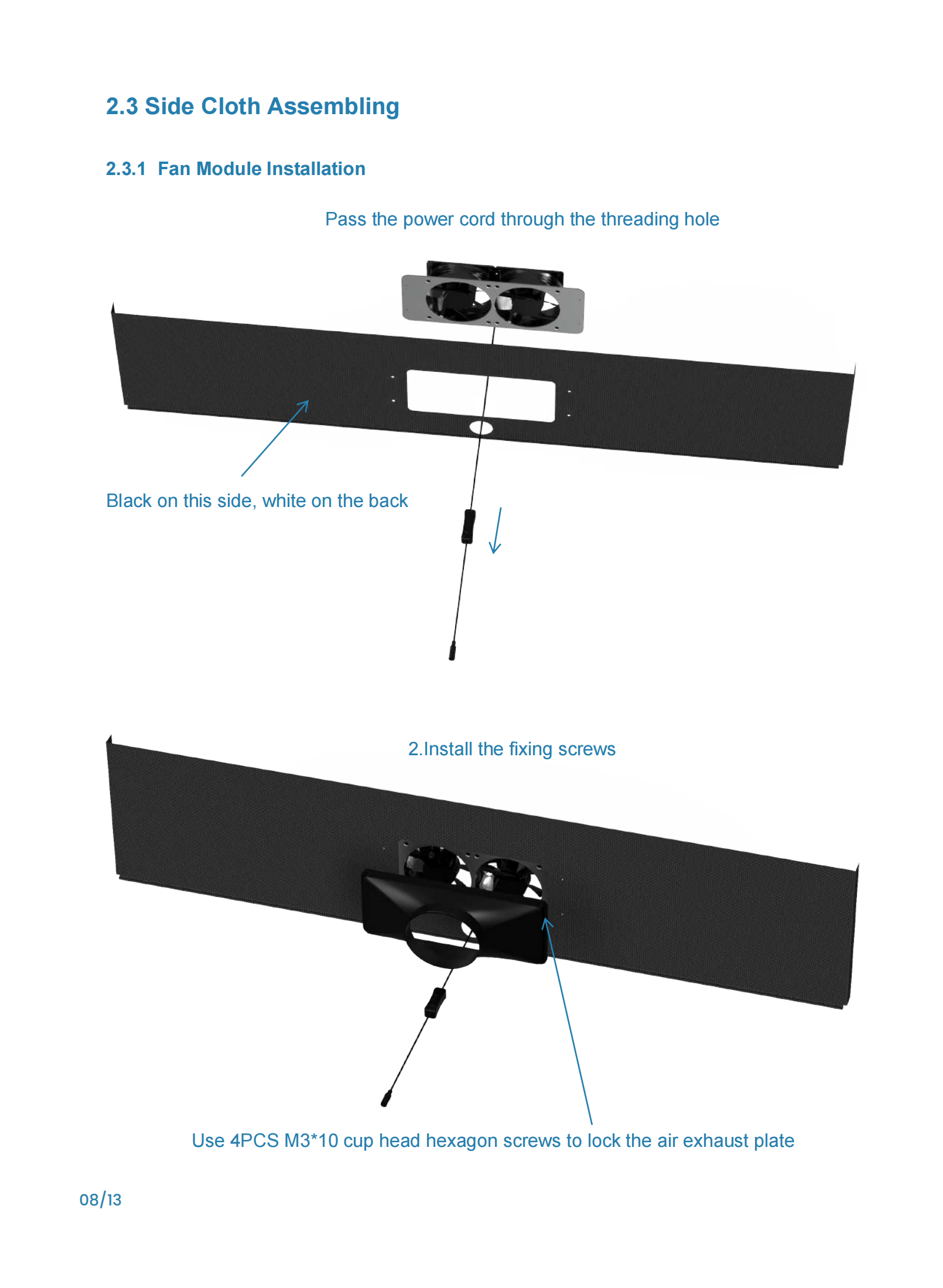 2.3 Side Cloth Assembling

2.3.1 Fan Module Installation

Pass the power cord through the threading hole

Black on this side, white on the back

2.Install the fixing screws

Use 4PCS M3*10 cup head hexagon screws to lock the air exhaust plate

08/13