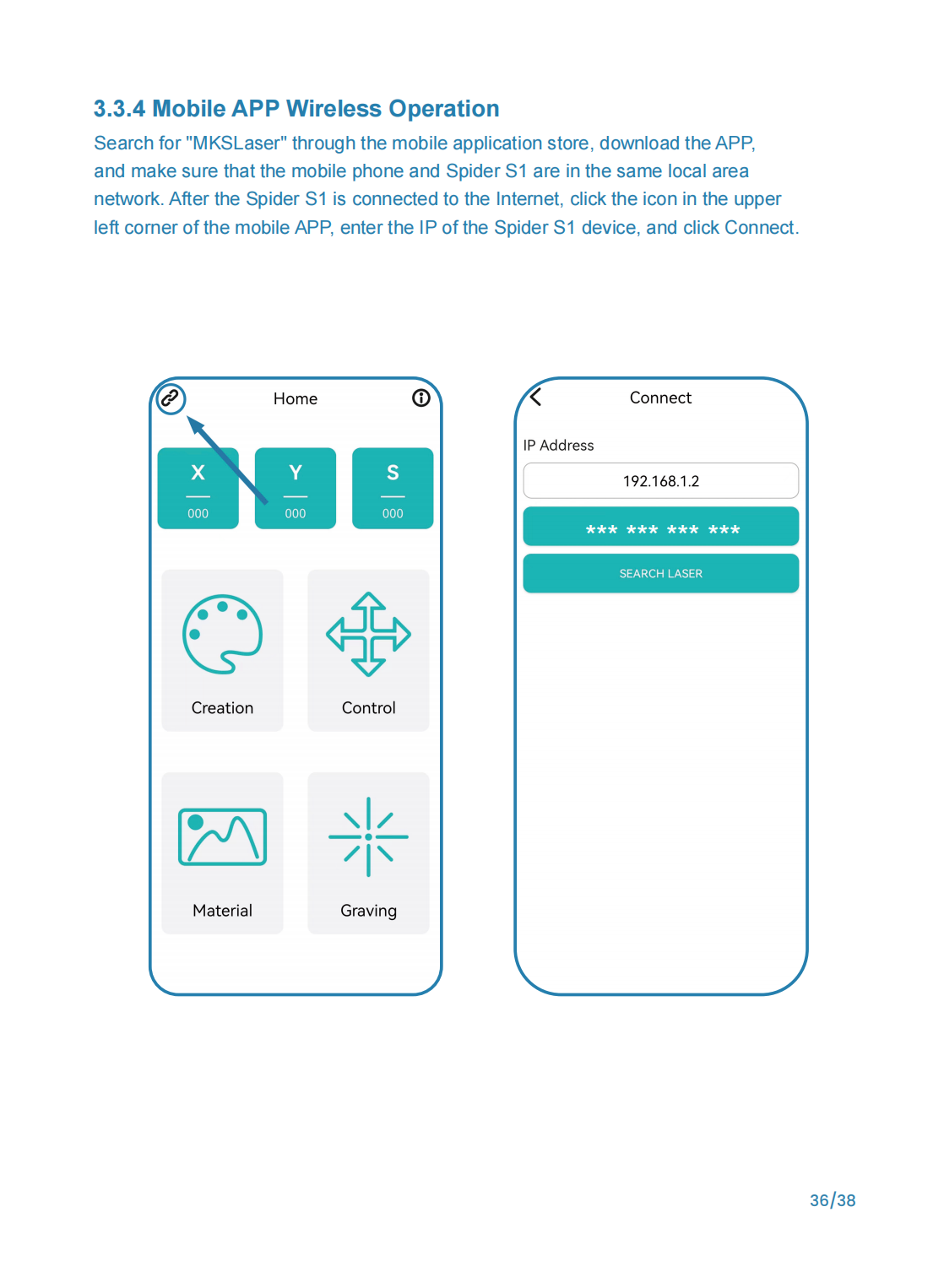 3.3.4 Mobile APP Wireless Operation

Search for "MKSLaser" through the mobile application store, download the APP, and make sure that the mobile phone and Spider S1 are in the same local area network. After the Spider S1 is connected to the Internet, click the icon in the upper left corner of the mobile APP, enter the IP of the Spider S1 device, and click Connect.

Home

X
000

Y
000

S
000

Creation

Control

Material

Graving

Connect

IP Address

192.168.1.2

*** *** *** ***

SEARCH LASER

36/38