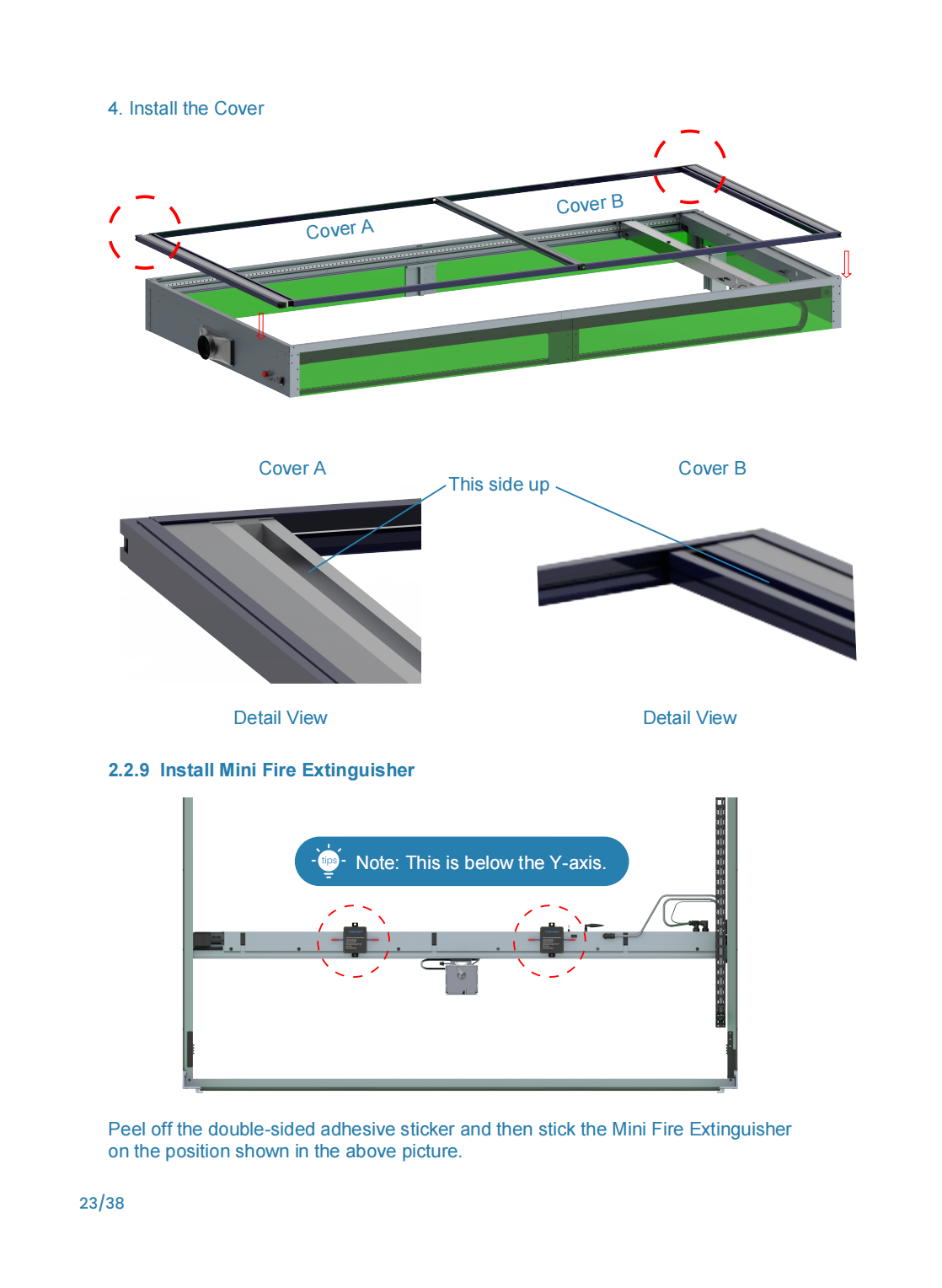 4. Install the Cover

Cover A

Cover B

Cover A

This side up

Cover B

Detail View

Detail View

2.2.9 Install Mini Fire Extinguisher

tips

Note: This is below the Y-axis.

Peel off the double-sided adhesive sticker and then stick the Mini Fire Extinguisher on the position shown in the above picture.

23/38