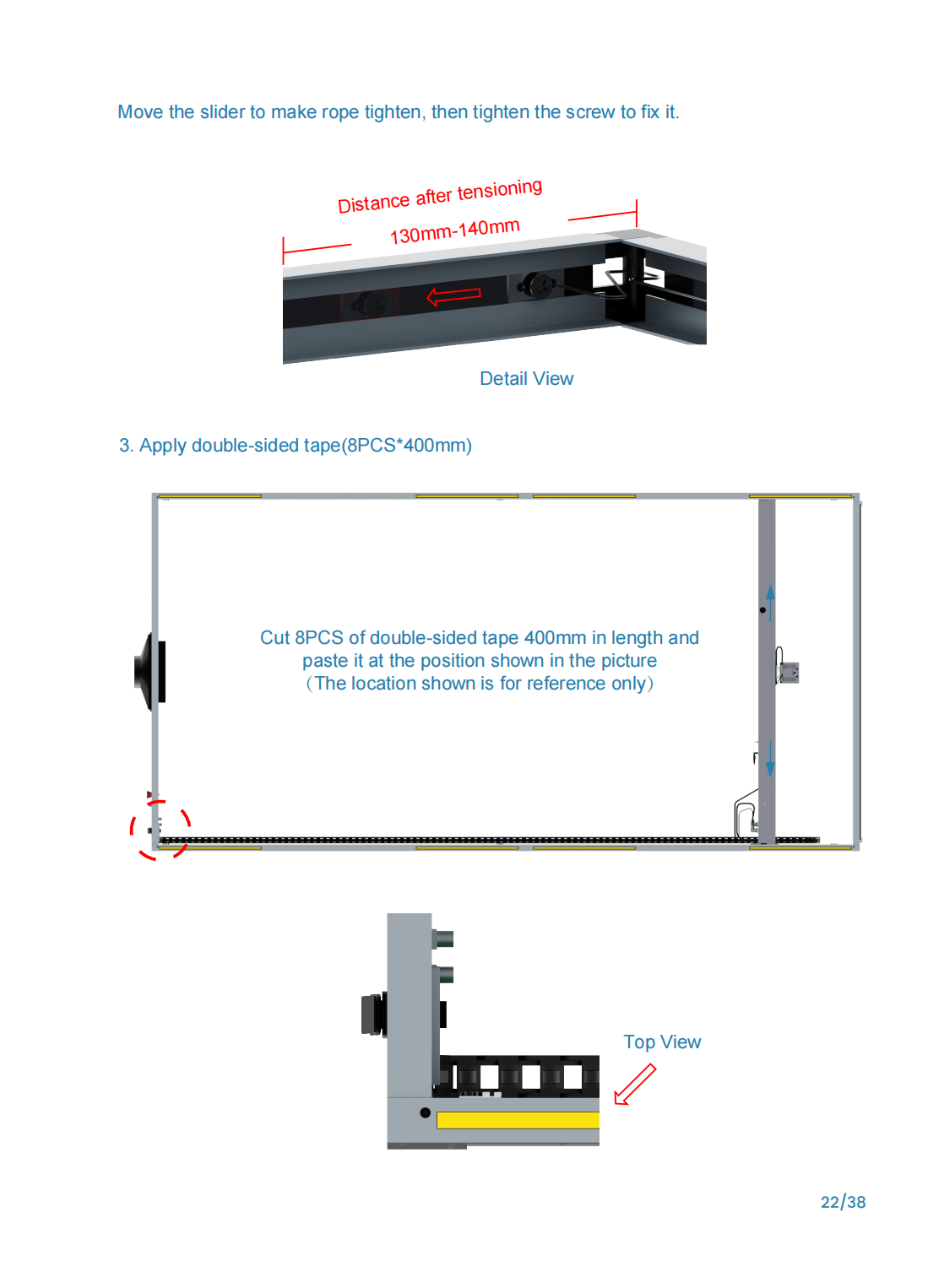 Move the slider to make rope tighten, then tighten the screw to fix it.

Distance after tensioning

130mm-140mm

Detail View

3. Apply double-sided tape(8PCS*400mm)

Cut 8PCS of double-sided tape 400mm in length and paste it at the position shown in the picture （The location shown is for reference only）

Top View

22/38