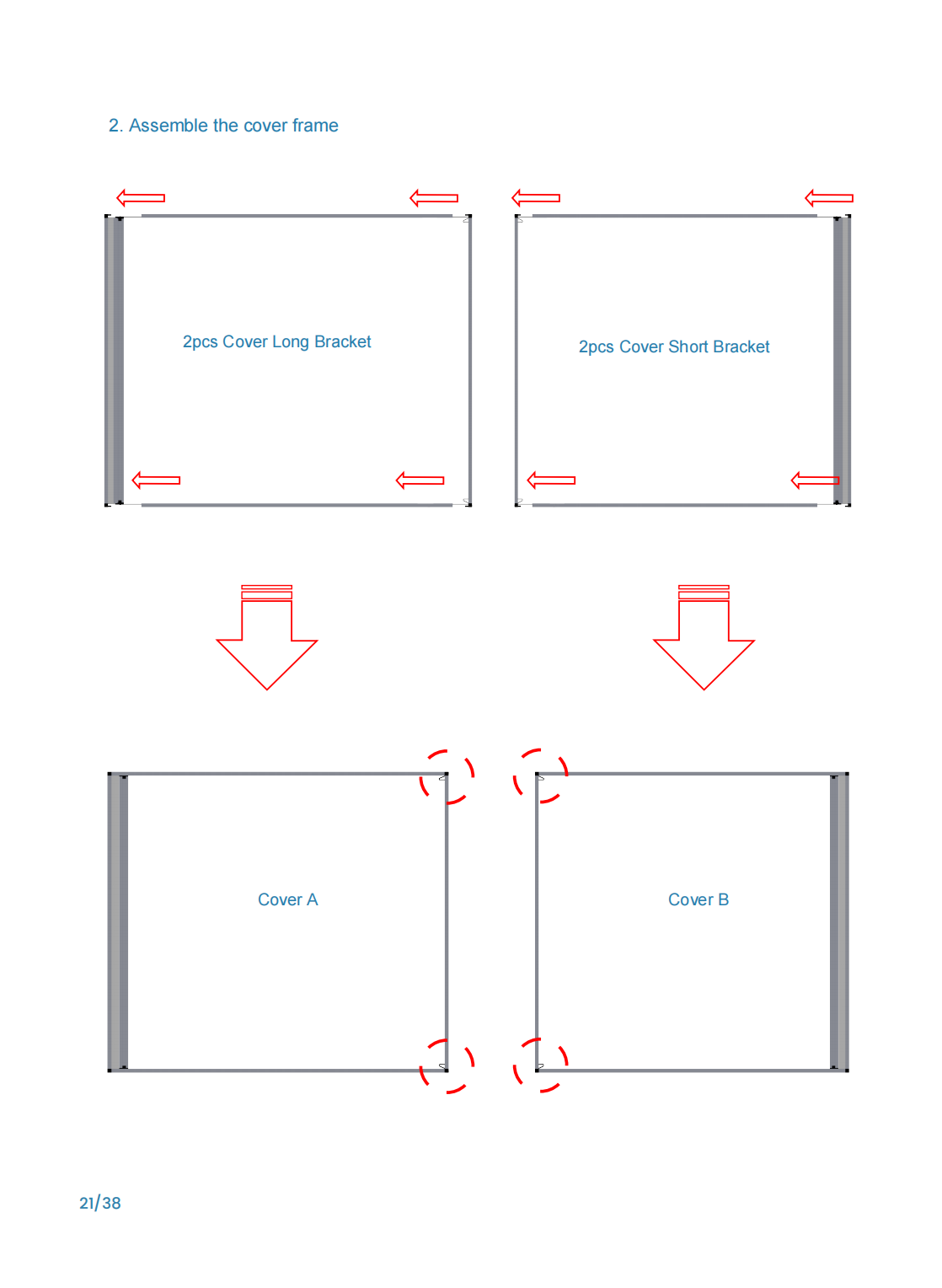 2. Assemble the cover frame

2pcs Cover Long Bracket

2pcs Cover Short Bracket

Cover A

Cover B

21/38