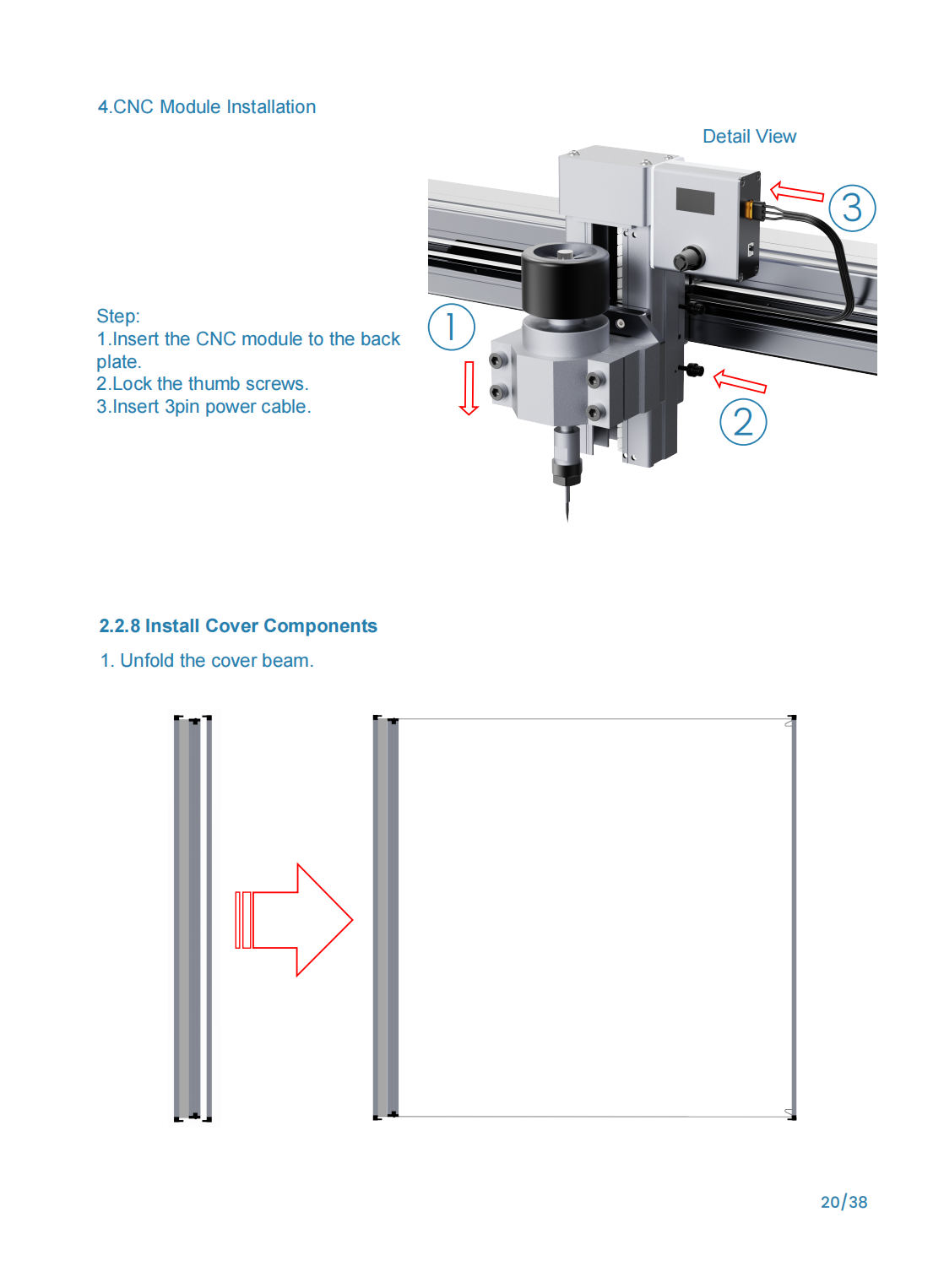 4.CNC Module Installation

Detail View

Step:
1.Insert the CNC module to the back plate.
2.Lock the thumb screws.
3.Insert 3pin power cable.

1

2

3

2.2.8 Install Cover Components

1. Unfold the cover beam.

20/38