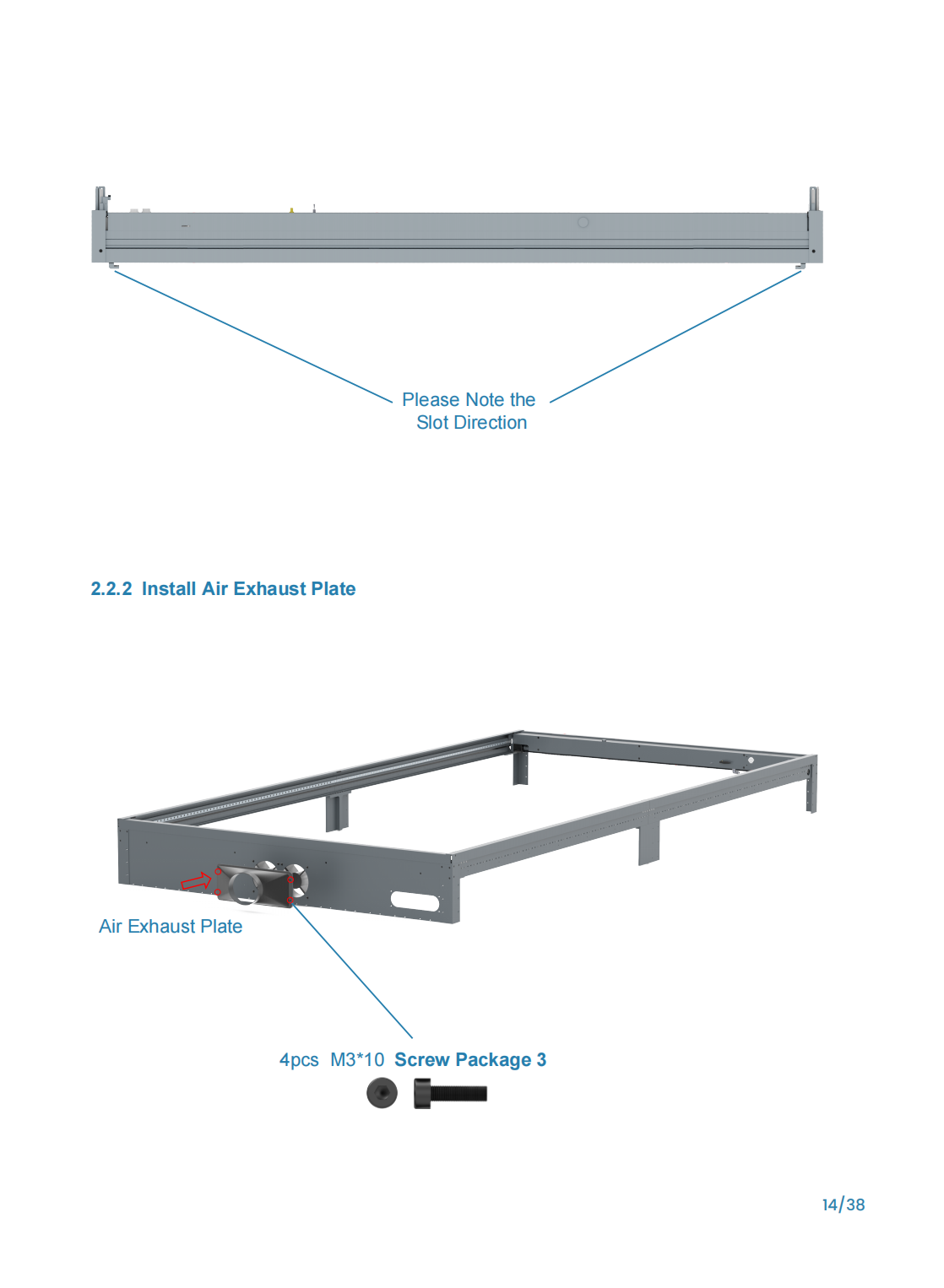 Please Note the
Slot Direction

2.2.2 Install Air Exhaust Plate

Air Exhaust Plate

4pcs M3*10 Screw Package 3

14/38