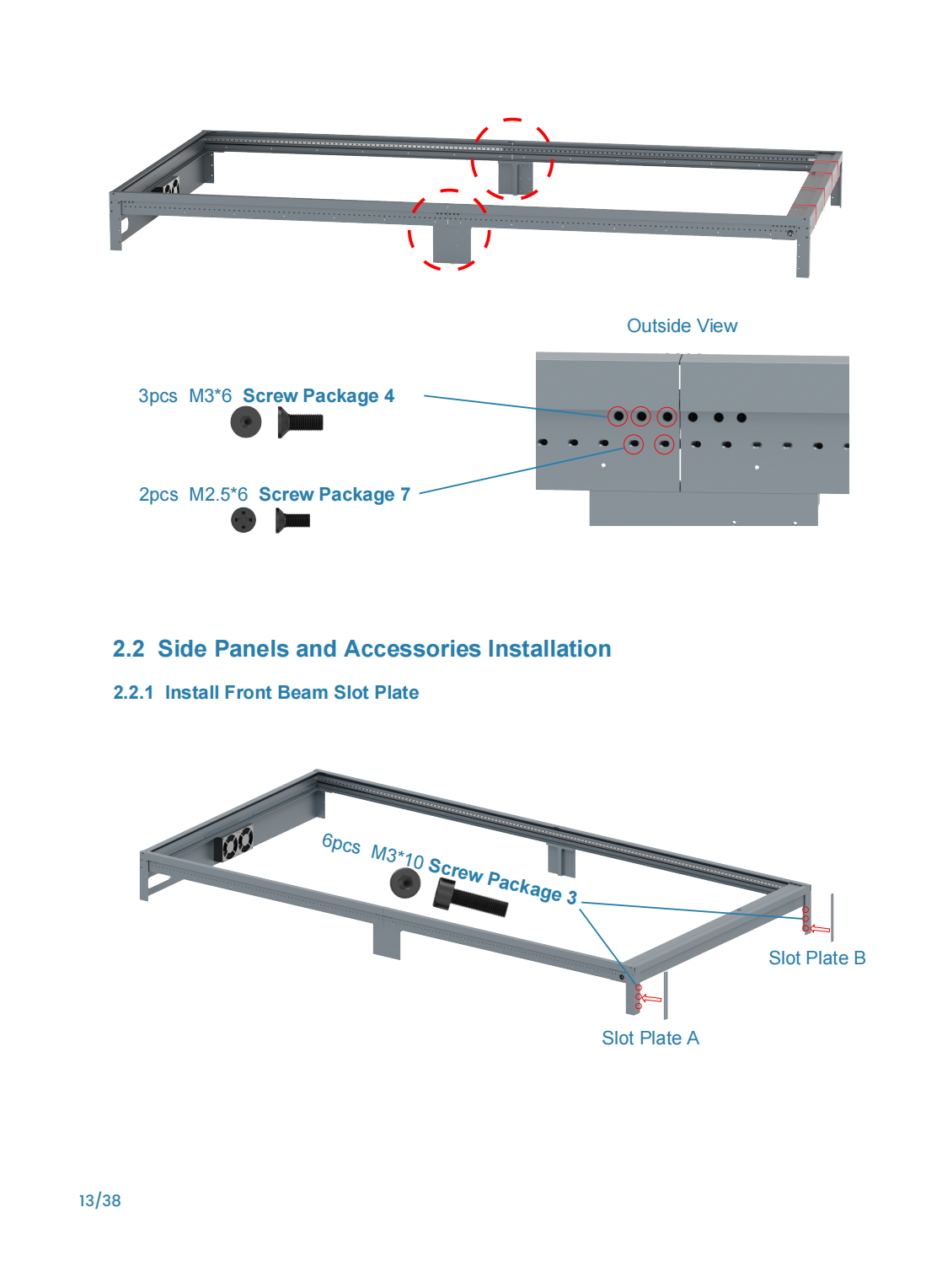 Outside View

3pcs M3*6 Screw Package 4

2pcs M2.5*6 Screw Package 7

2.2 Side Panels and Accessories Installation

2.2.1 Install Front Beam Slot Plate

6pcs M3*10 Screw Package 3

Slot Plate B

Slot Plate A

13/38