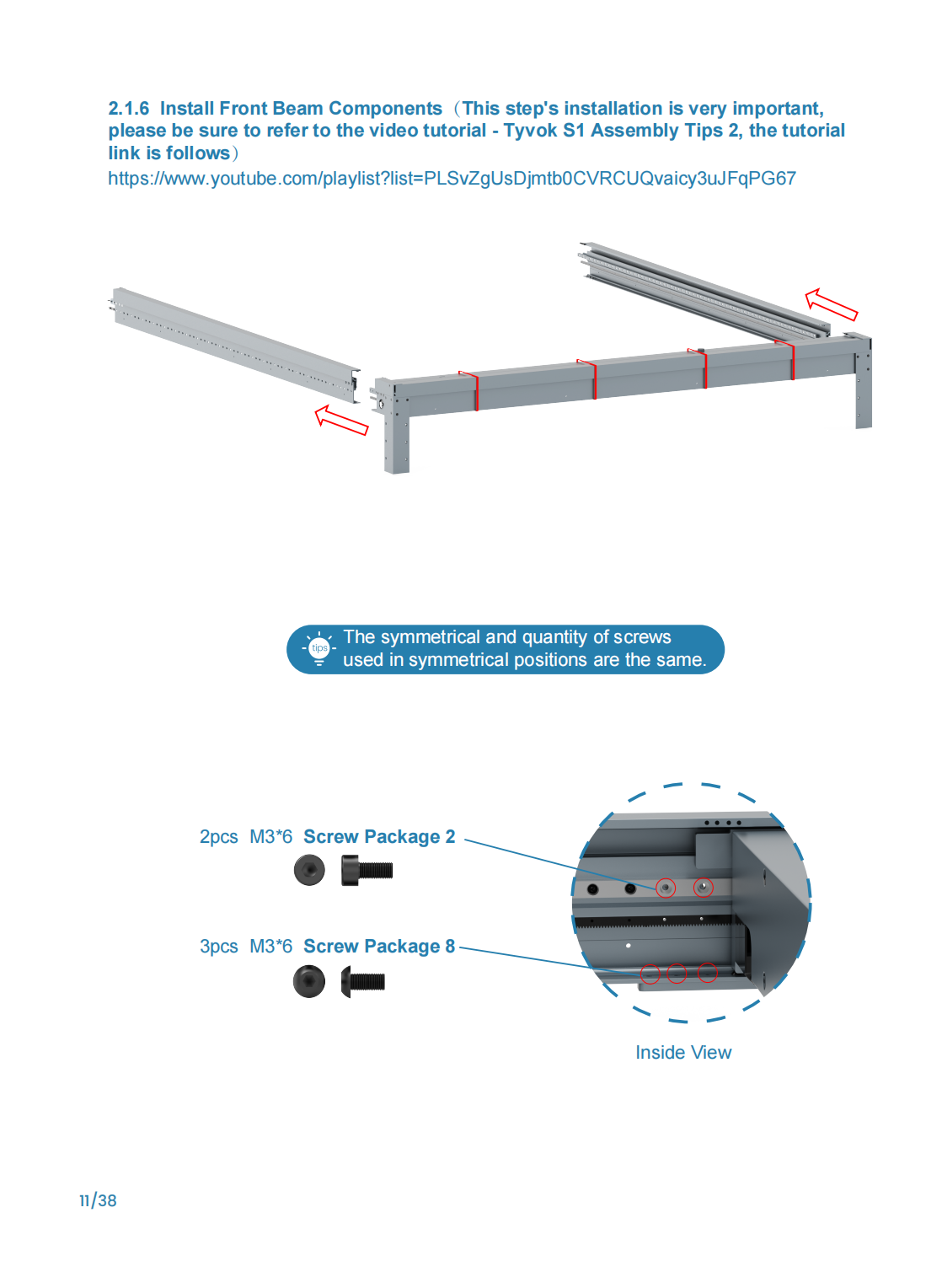 2.1.6 Install Front Beam Components（This step's installation is very important, please be sure to refer to the video tutorial - Tyvok S1 Assembly Tips 2, the tutorial link is follows）
https://www.youtube.com/playlist?list=PLSvZgUsDjmtb0CVRCUQvaicy3uJFqPG67

tips The symmetrical and quantity of screws used in symmetrical positions are the same.

2pcs M3*6 Screw Package 2

3pcs M3*6 Screw Package 8

Inside View

11/38