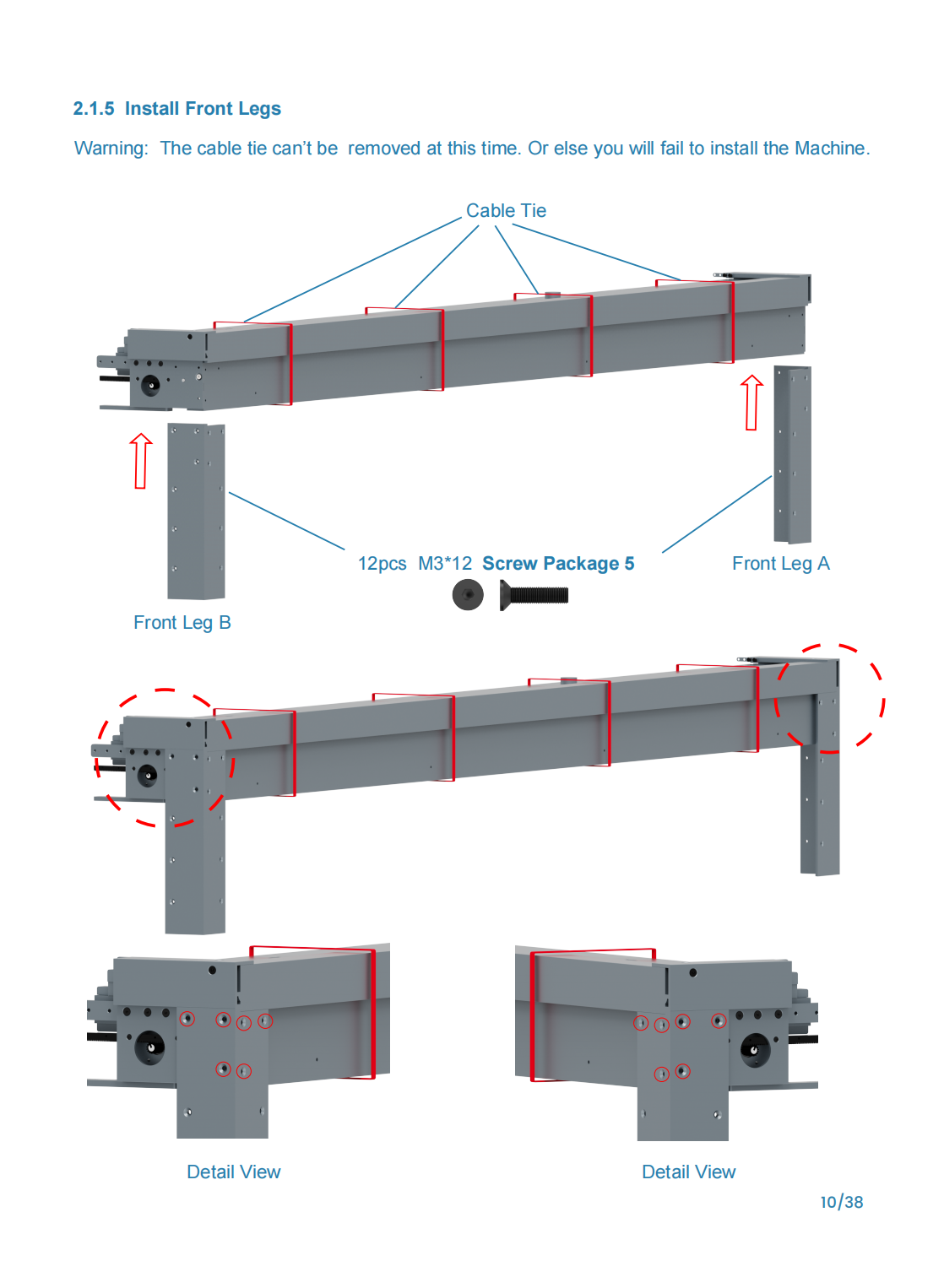 2.1.5 Install Front Legs

Warning: The cable tie can't be removed at this time. Or else you will fail to install the Machine.

Cable Tie

12pcs M3*12 Screw Package 5

Front Leg A

Front Leg B

Detail View

Detail View

10/38