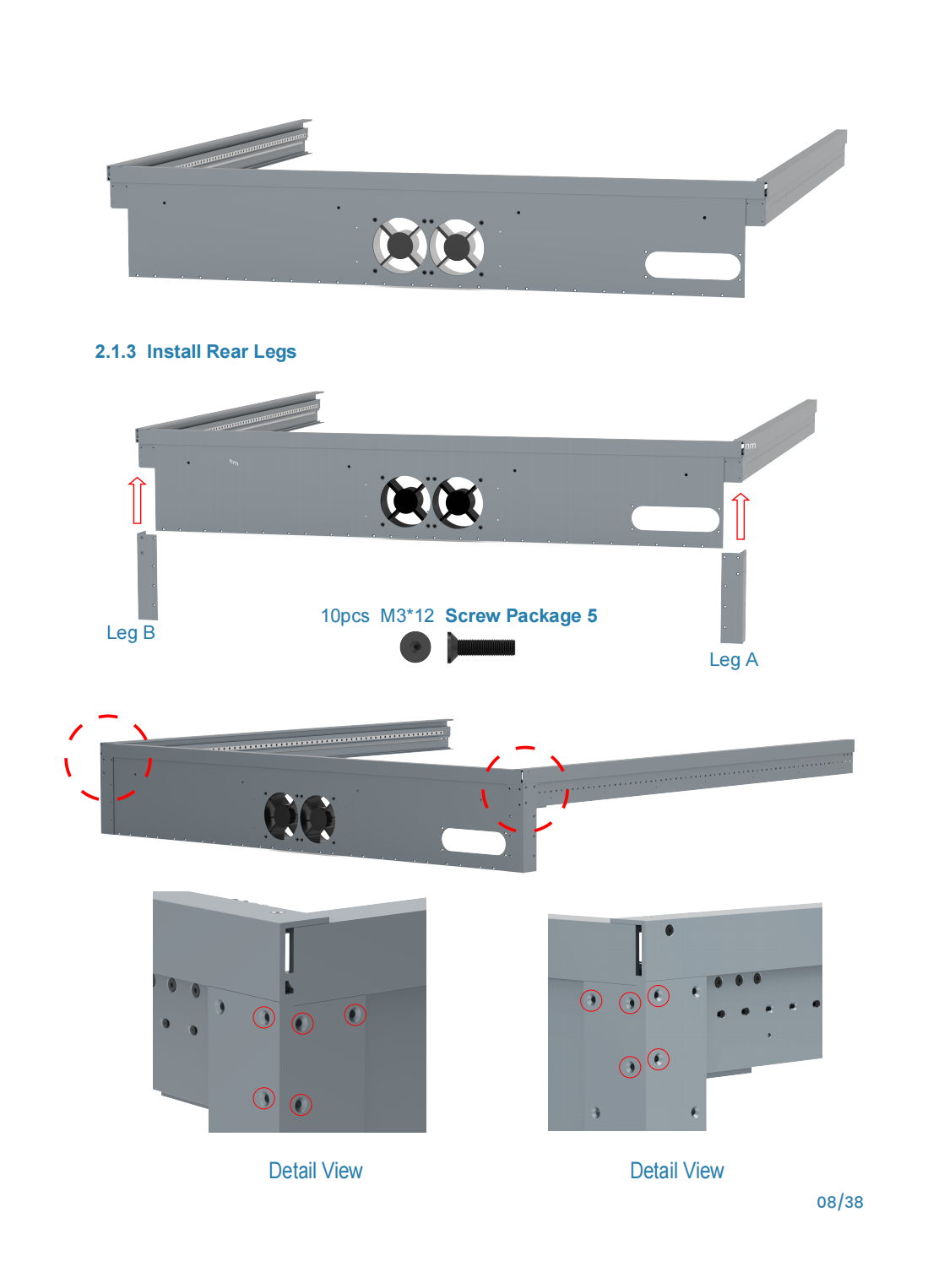 2.1.3 Install Rear Legs

Leg B

10pcs M3*12 Screw Package 5

Leg A

Detail View

Detail View

08/38