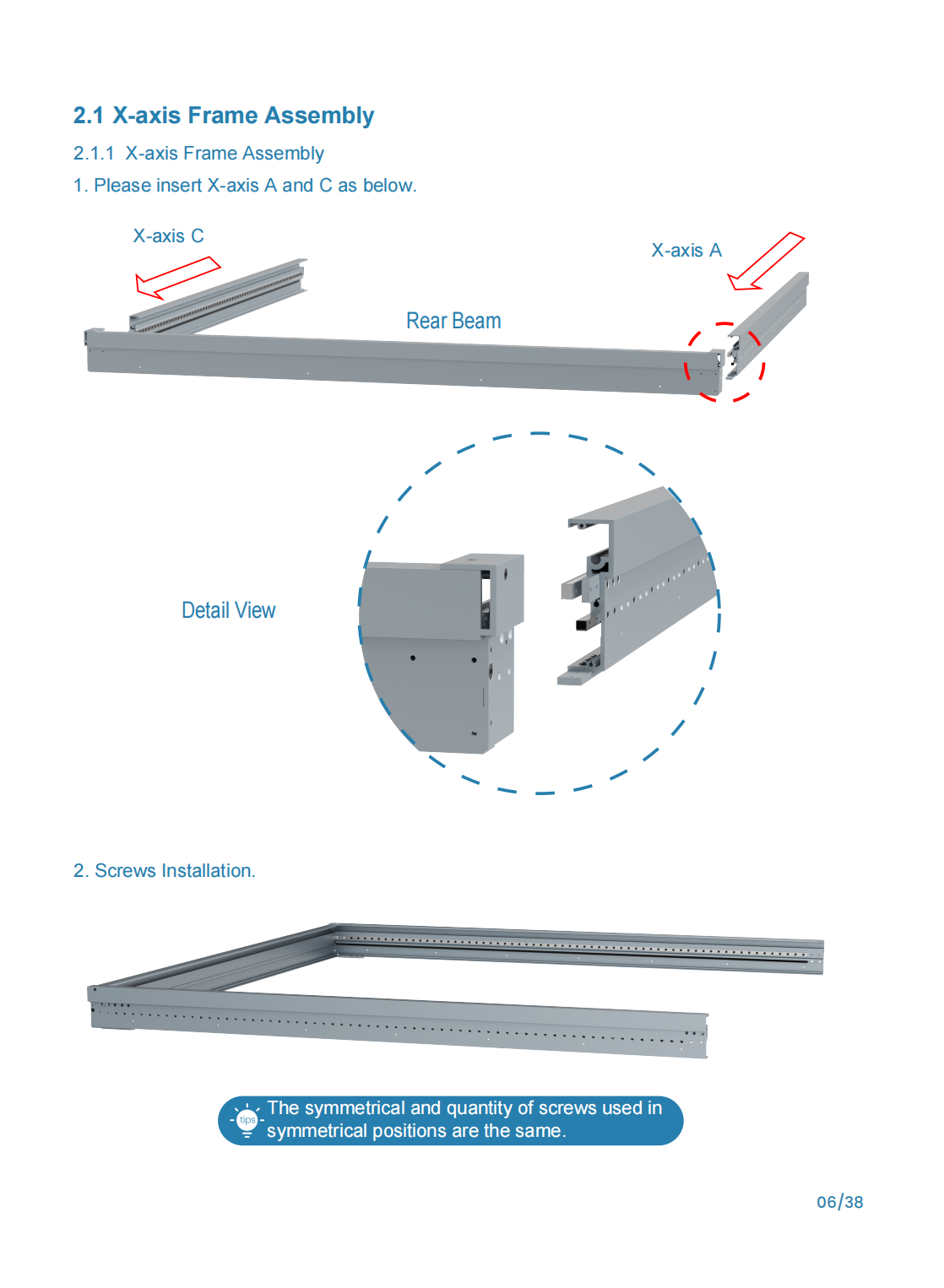 2.1 X-axis Frame Assembly

2.1.1 X-axis Frame Assembly

1. Please insert X-axis A and C as below.

X-axis C

X-axis A

Rear Beam

Detail View

2. Screws Installation.

tips

The symmetrical and quantity of screws used in symmetrical positions are the same.

06/38