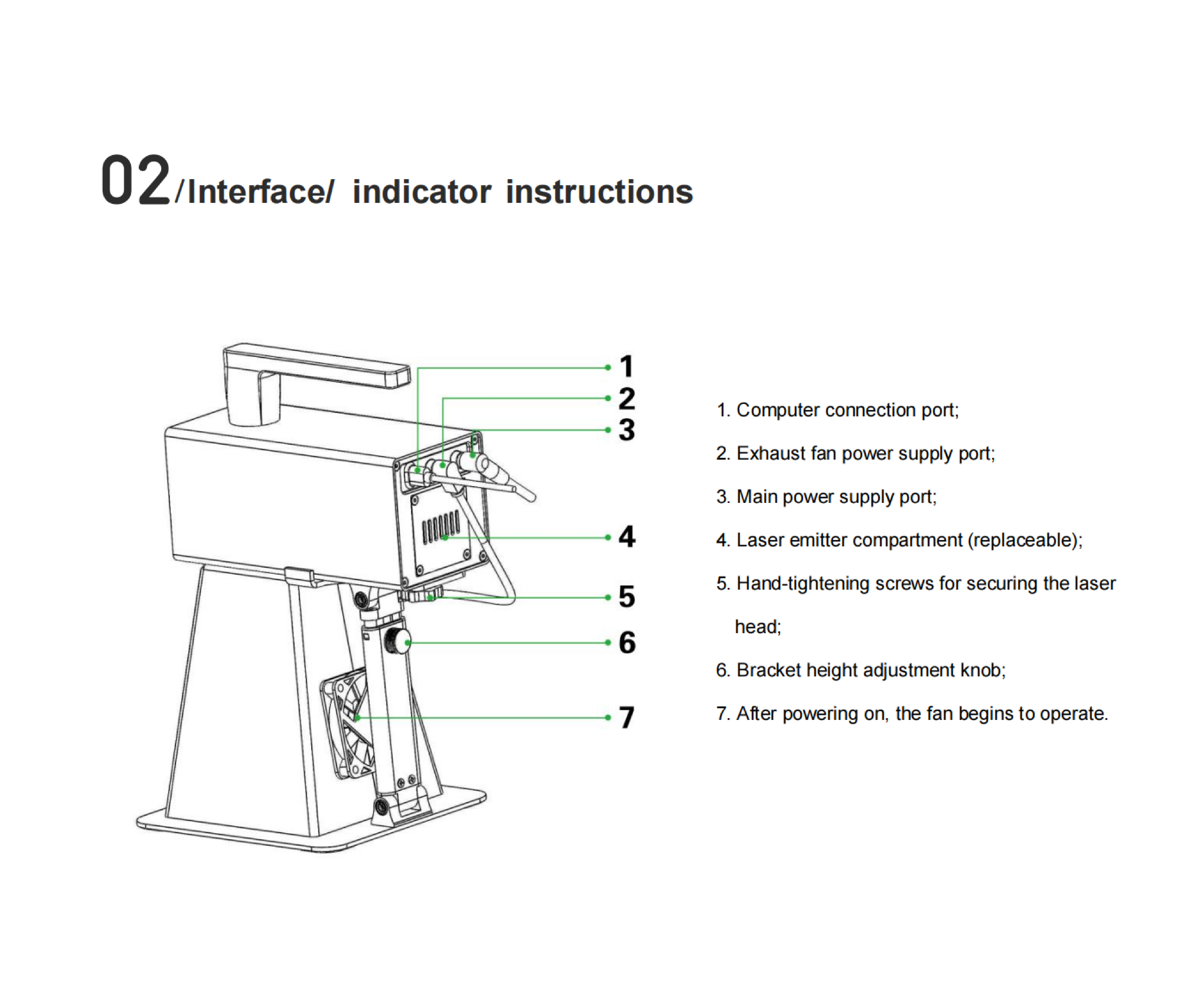 02/Interface/ indicator instructions

1
2
3
4
5
6
7

1. Computer connection port;

2. Exhaust fan power supply port;

3. Main power supply port;

4. Laser emitter compartment (replaceable);

5. Hand-tightening screws for securing the laser head;

6. Bracket height adjustment knob;

7. After powering on, the fan begins to operate.