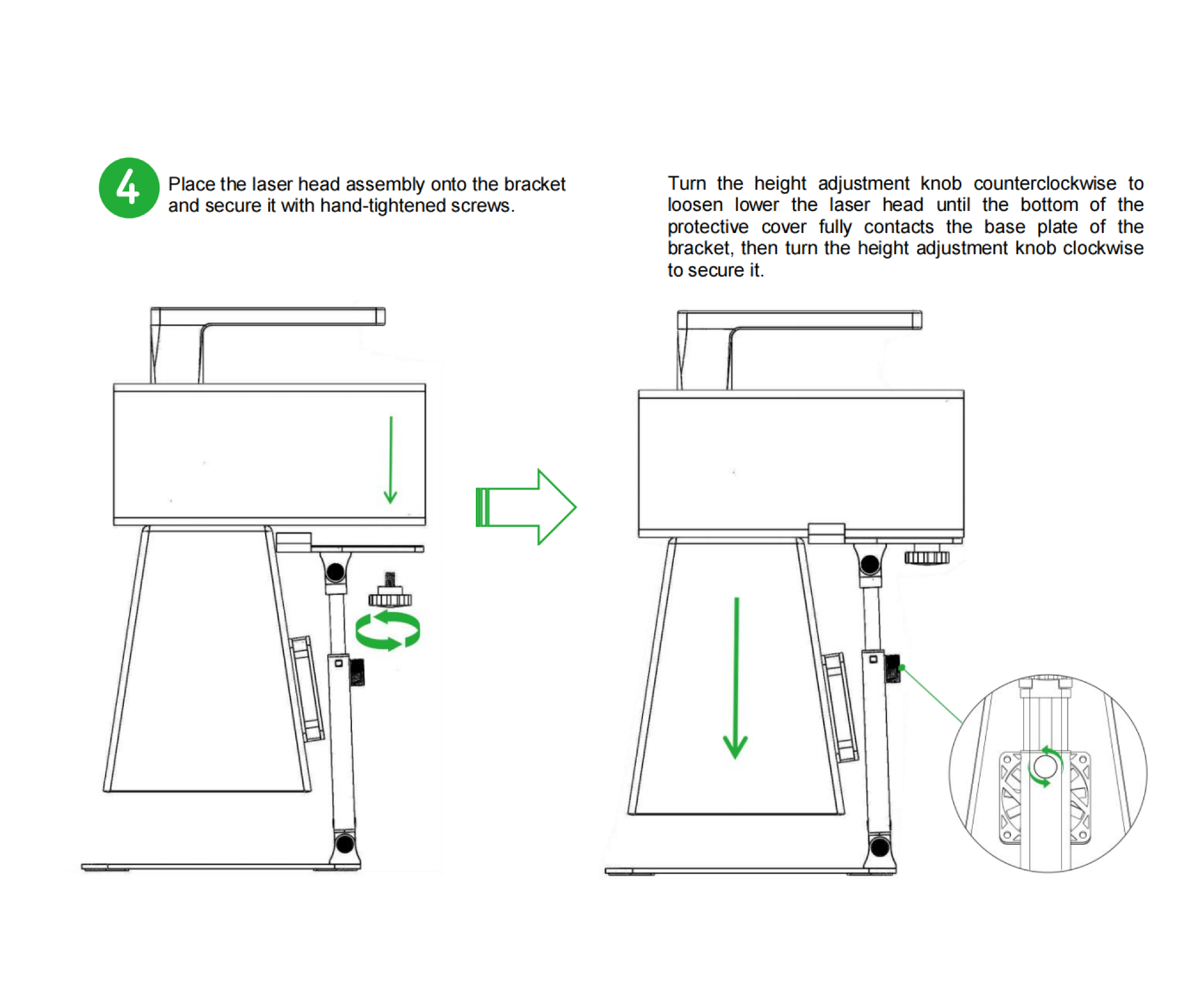 4 Place the laser head assembly onto the bracket and secure it with hand-tightened screws.

Turn the height adjustment knob counterclockwise to loosen lower the laser head until the bottom of the protective cover fully contacts the base plate of the bracket, then turn the height adjustment knob clockwise to secure it.