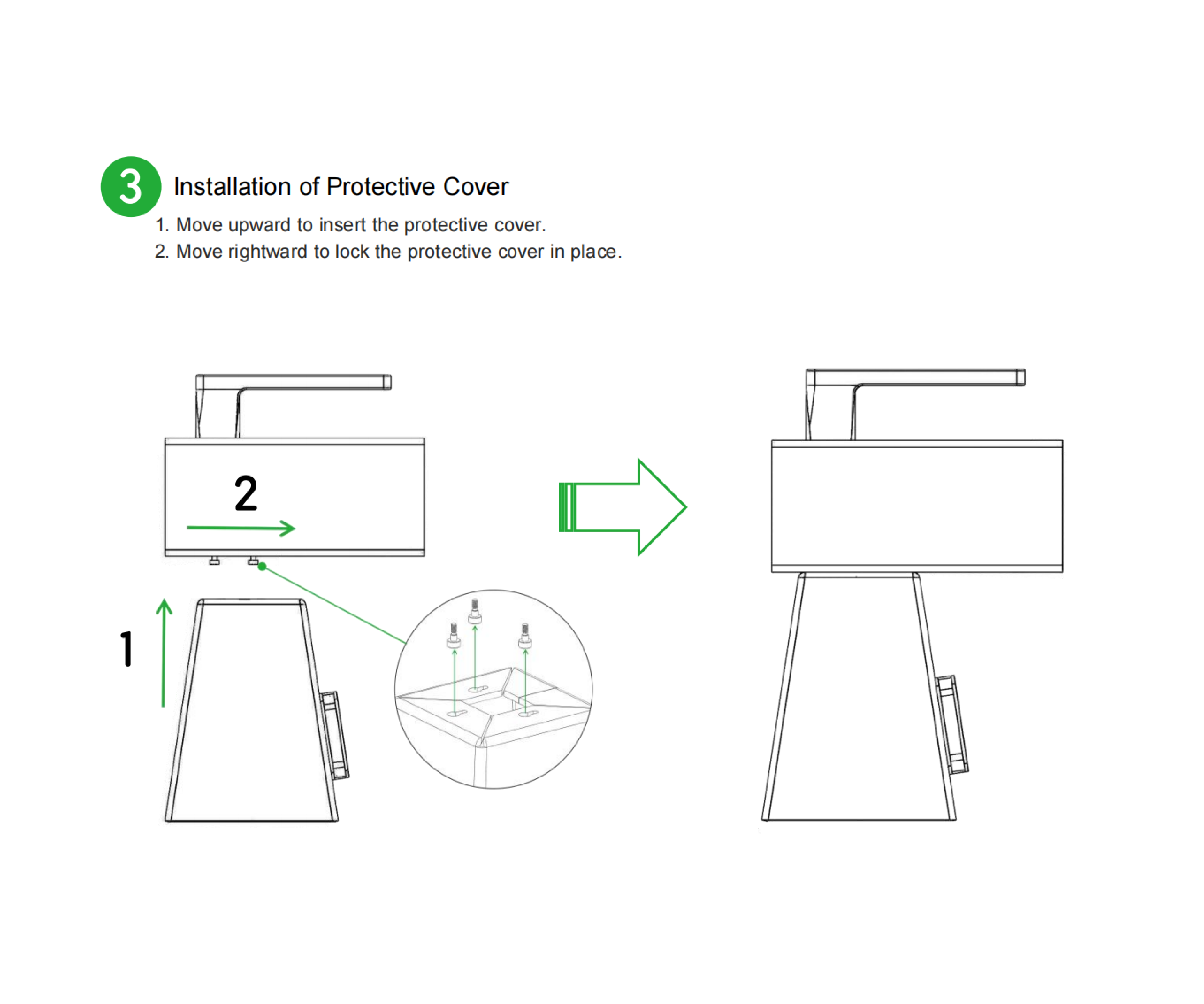 3 Installation of Protective Cover

1. Move upward to insert the protective cover.
2. Move rightward to lock the protective cover in place.

2

1