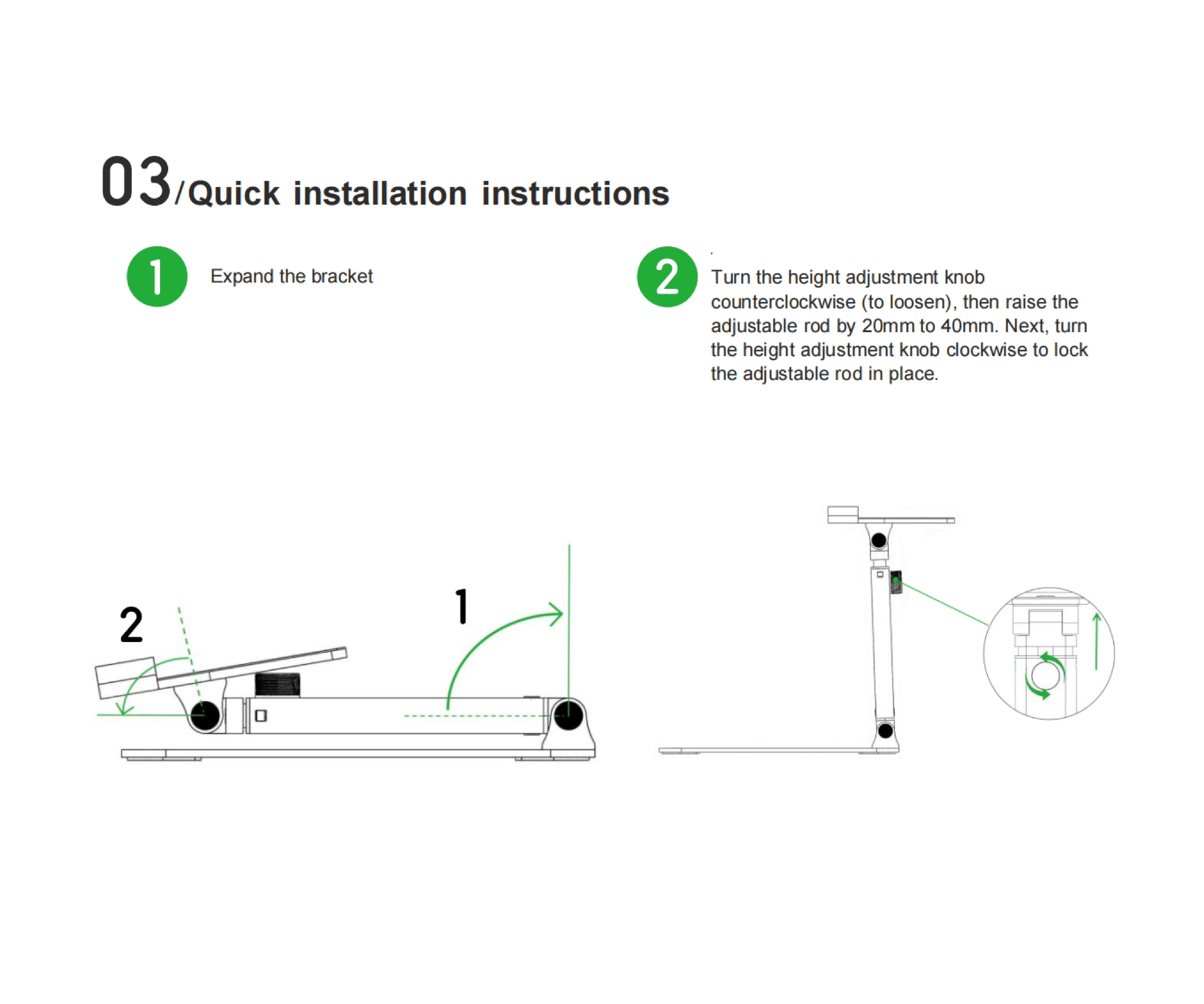 03/Quick installation instructions

1 Expand the bracket

2 Turn the height adjustment knob counterclockwise (to loosen), then raise the adjustable rod by 20mm to 40mm. Next, turn the height adjustment knob clockwise to lock the adjustable rod in place.

2

1