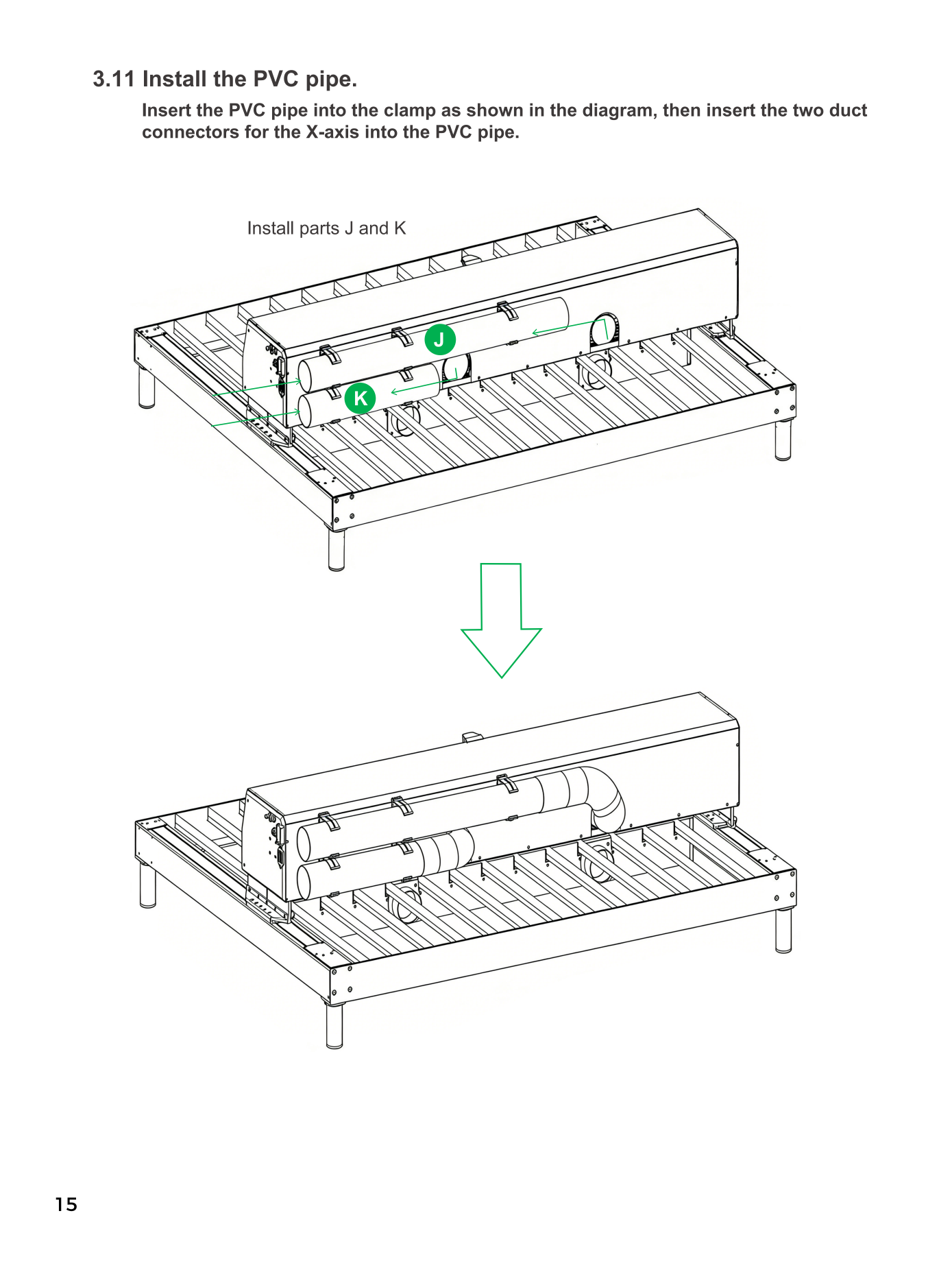 3.11 Install the PVC pipe.

Insert the PVC pipe into the clamp as shown in the diagram, then insert the two duct connectors for the X-axis into the PVC pipe.

Install parts J and K

J

K

15