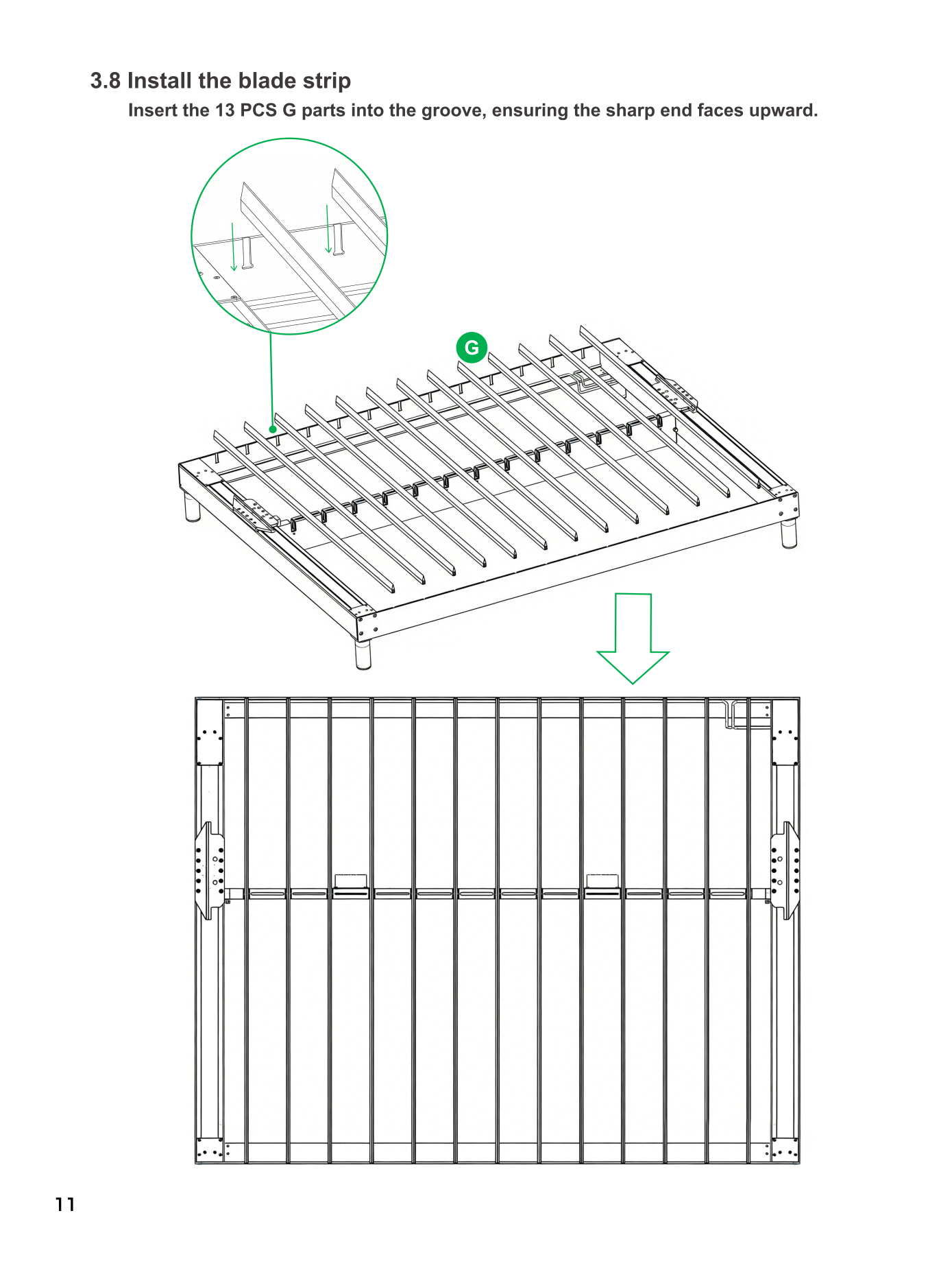 3.8 Install the blade strip

Insert the 13 PCS G parts into the groove, ensuring the sharp end faces upward.

G

11