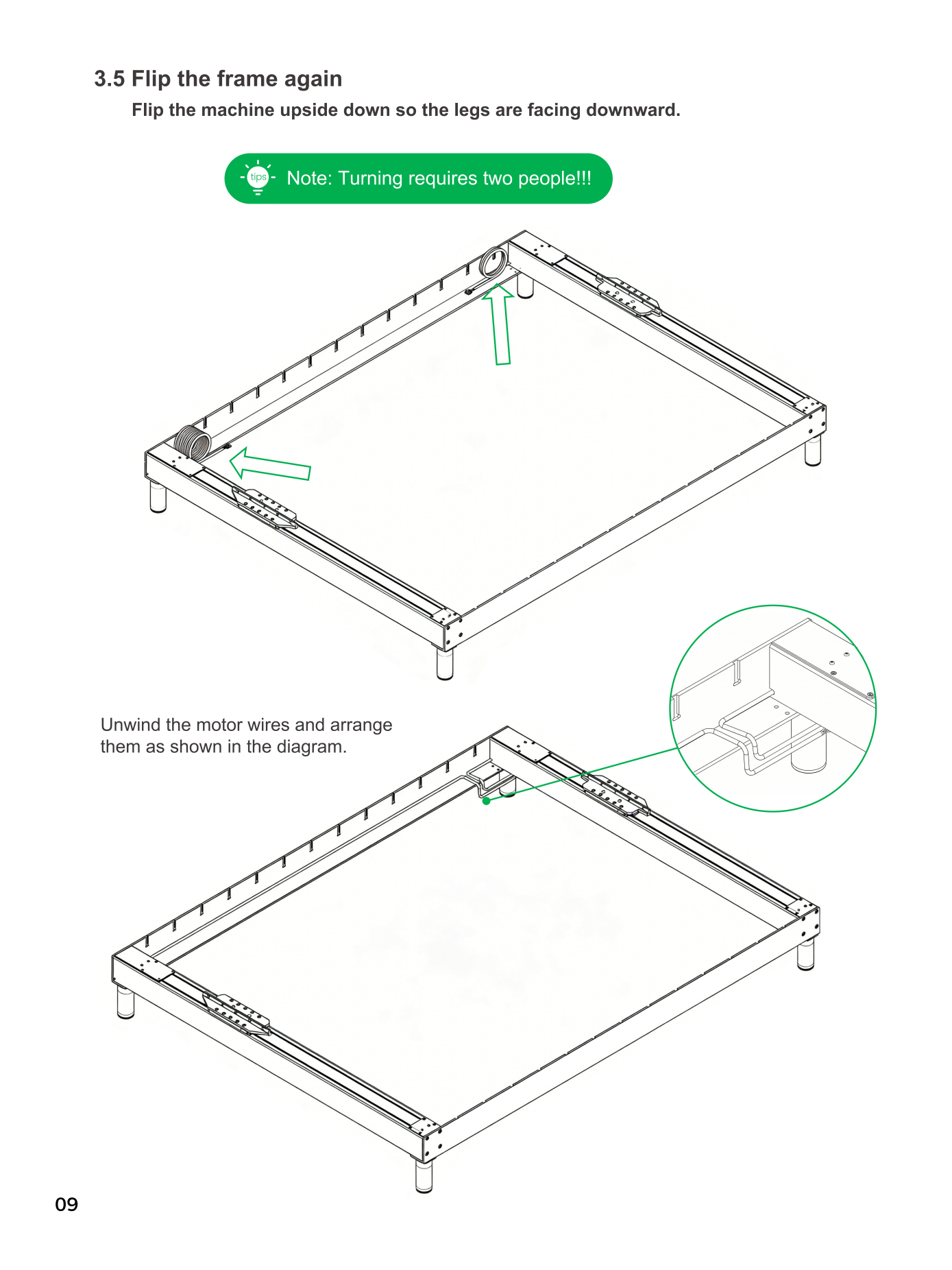 3.5 Flip the frame again

Flip the machine upside down so the legs are facing downward.

tips

Note: Turning requires two people!!!

Unwind the motor wires and arrange them as shown in the diagram.

09